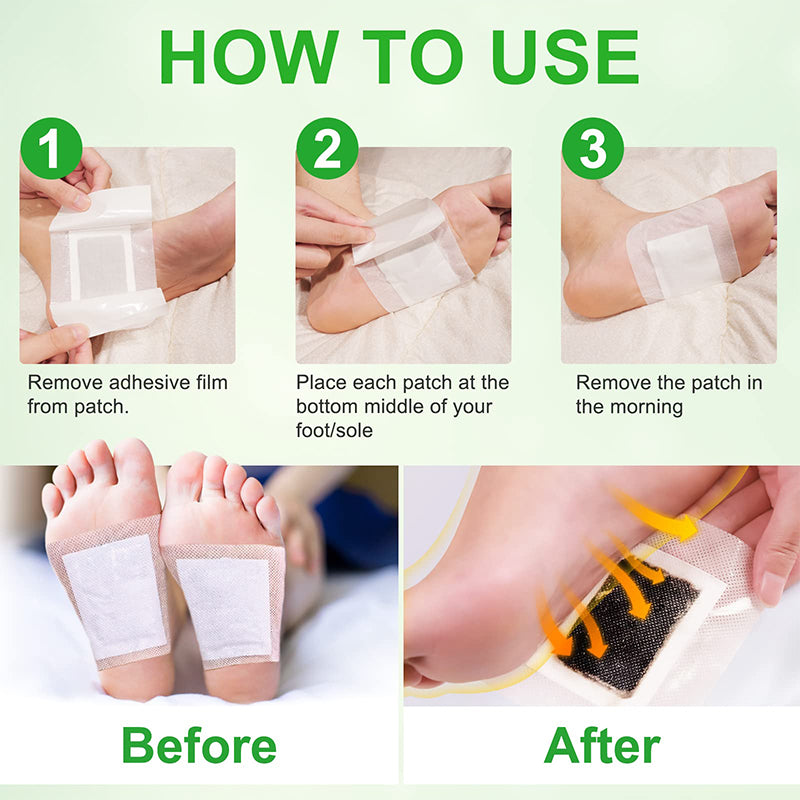 HOW TO USE

1

Remove adhesive film from patch.

2

Place each patch at the bottom middle of your foot/sole

3

Remove the patch in the morning

Before

After