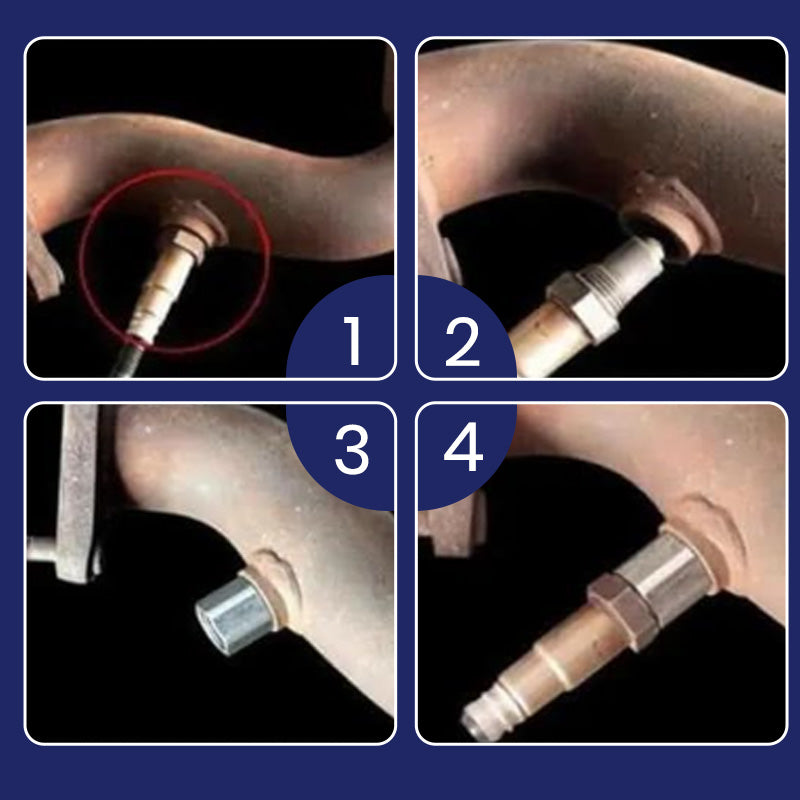 1
2
3
4