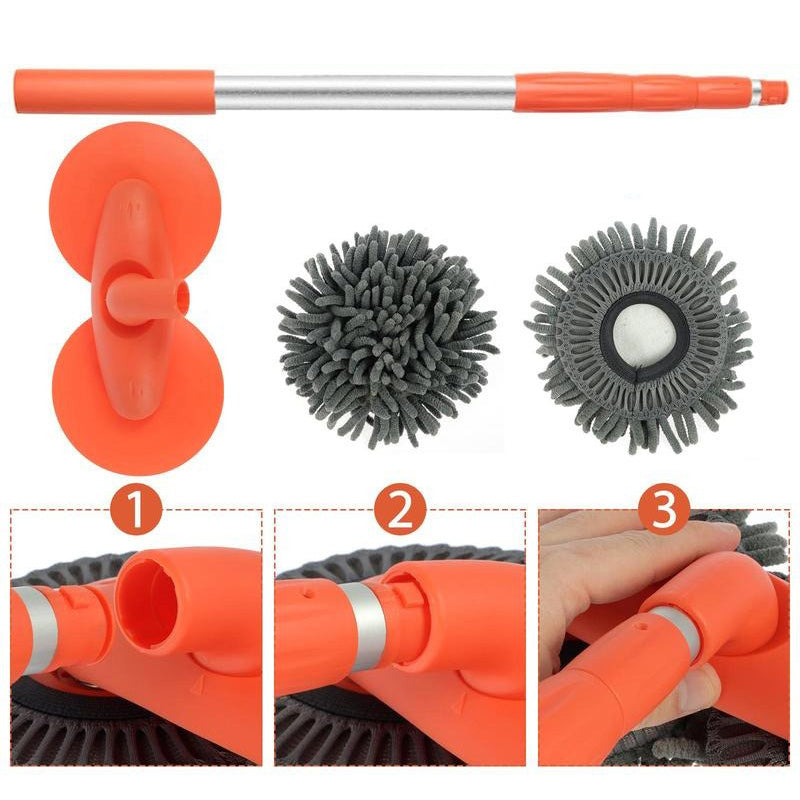 1

2

3