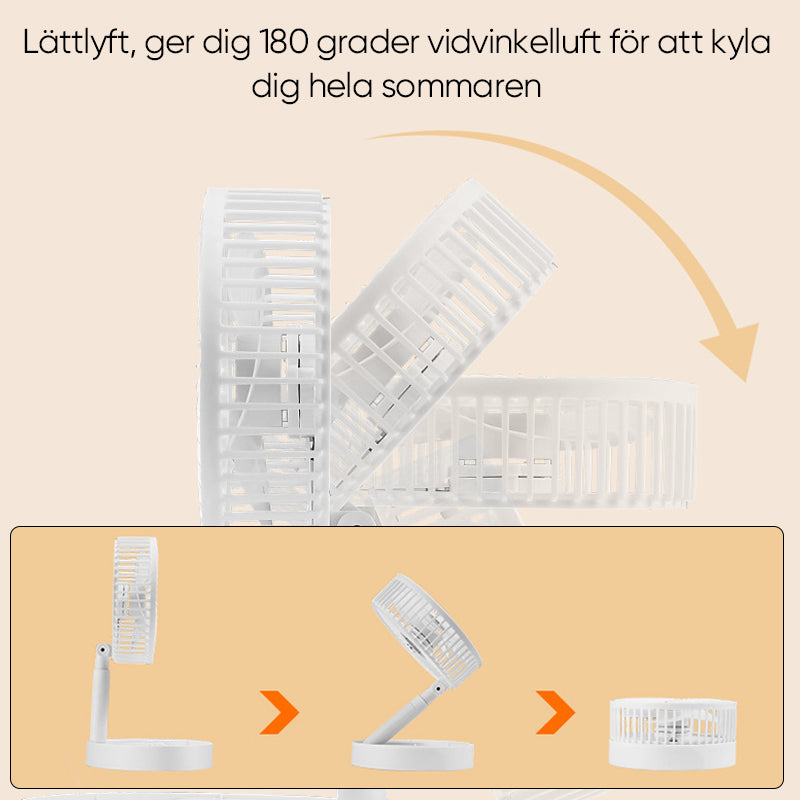 Lättlyft, ger dig 180 grader vidvinkelluft för att kyla dig hela sommaren