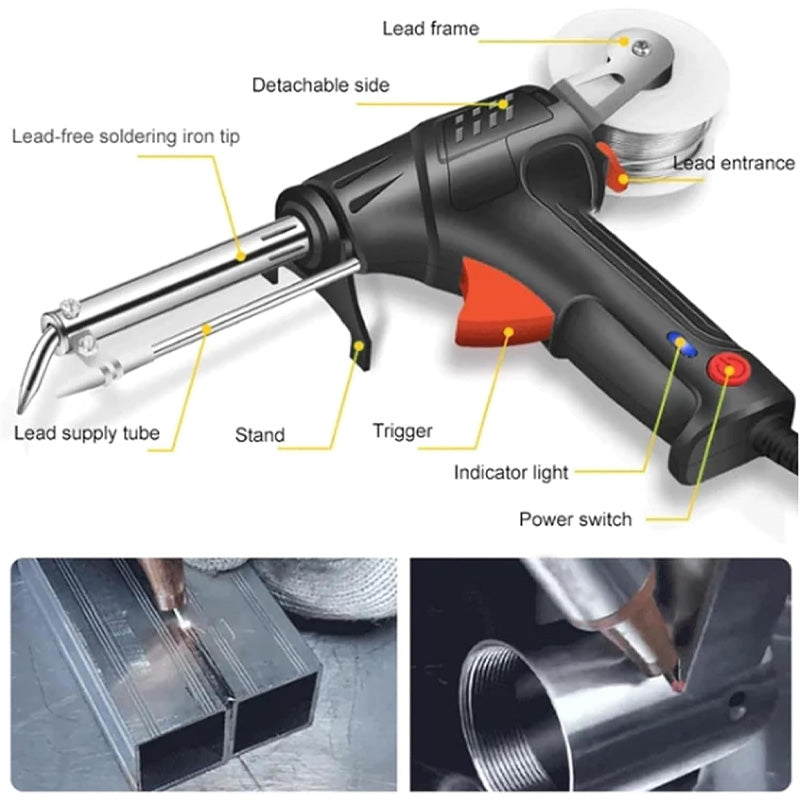 Lead frame

Detachable side

Lead-free soldering iron tip

Lead entrance

Lead supply tube

Stand

Trigger

Indicator light

Power switch