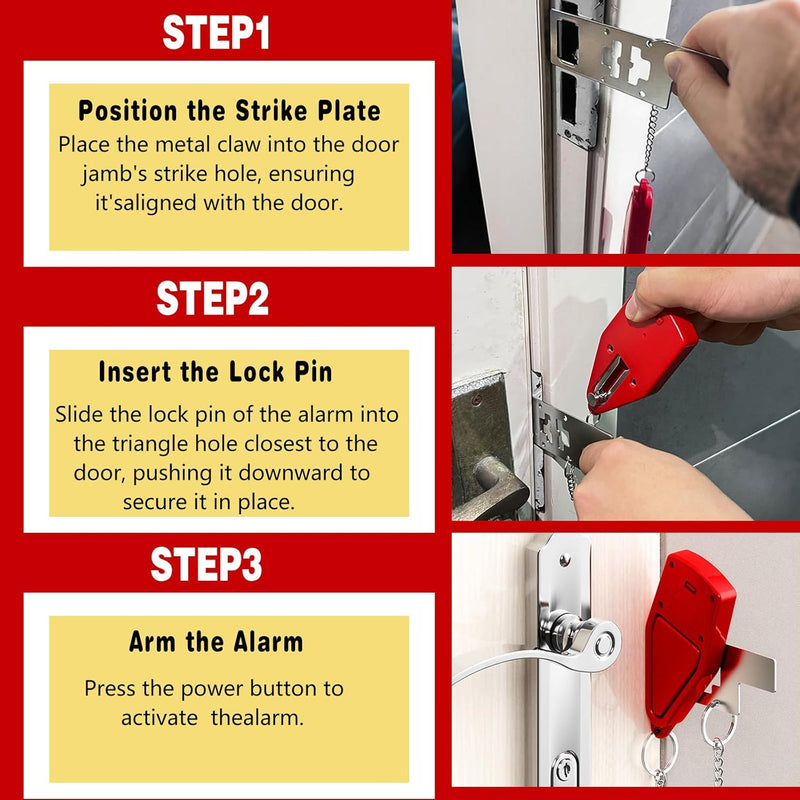 STEP1

Position the Strike Plate
Place the metal claw into the door jamb's strike hole, ensuring it'saligned with the door.

STEP2

Insert the Lock Pin
Slide the lock pin of the alarm into the triangle hole closest to the door, pushing it downward to secure it in place.

STEP3

Arm the Alarm

Press the power button to activate thealarm.