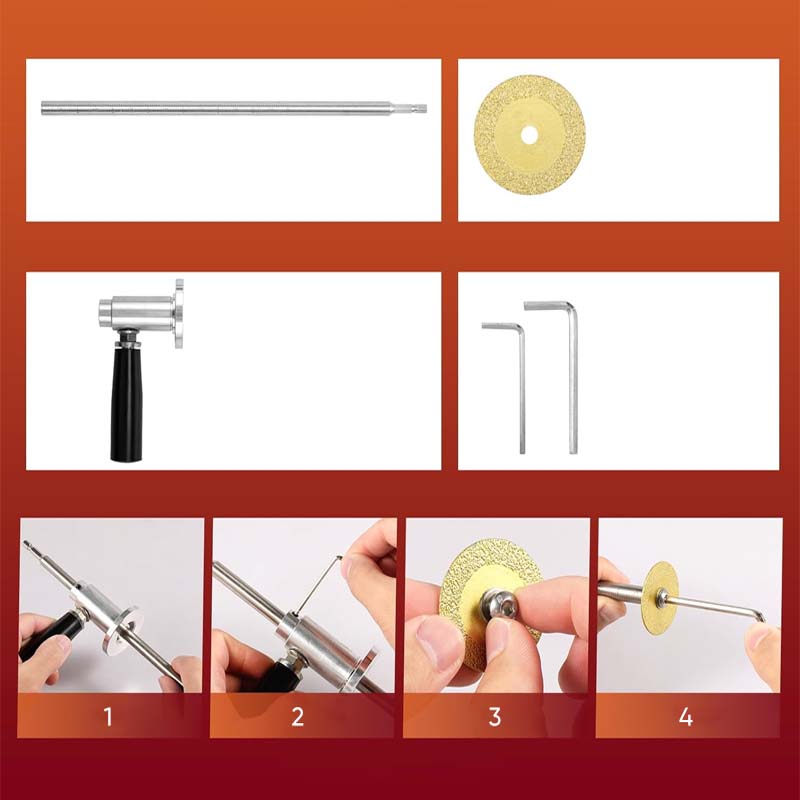 1

2

3

4