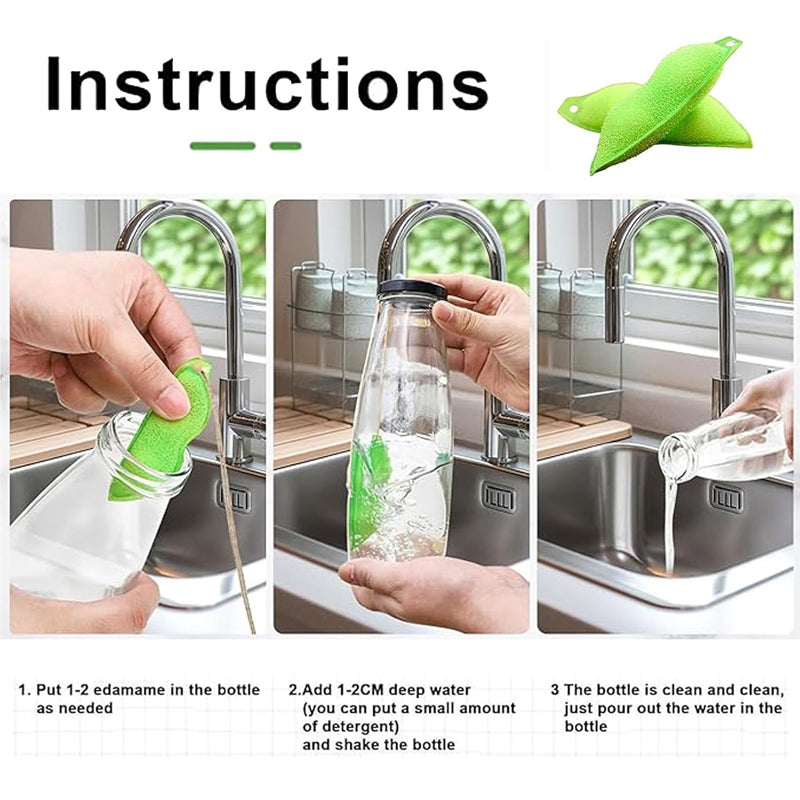 Instructions

1. Put 1-2 edamame in the bottle as needed

2.Add 1-2CM deep water (you can put a small amount of detergent) and shake the bottle

3 The bottle is clean and clean, just pour out the water in the bottle