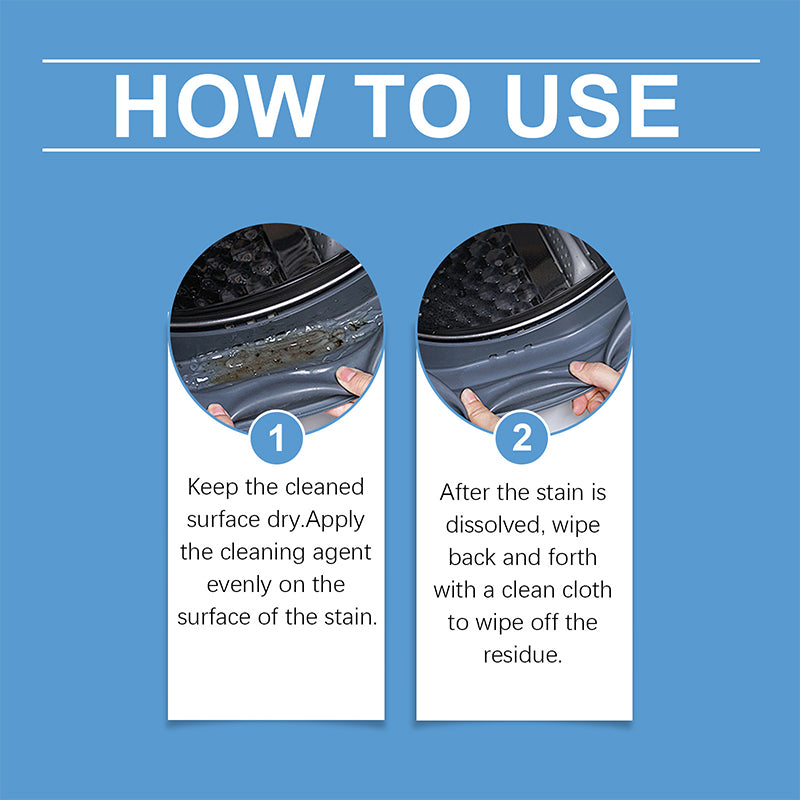 HOW TO USE

1

Keep the cleaned surface dry.Apply the cleaning agent evenly on the surface of the stain.

2

After the stain is dissolved, wipe back and forth with a clean cloth to wipe off the residue.