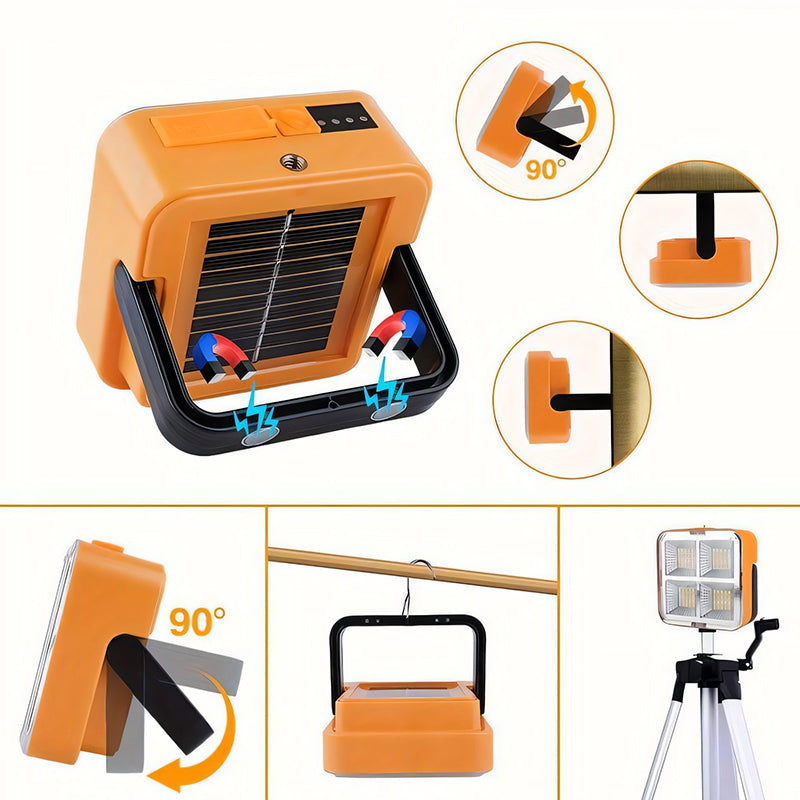 90°

90°