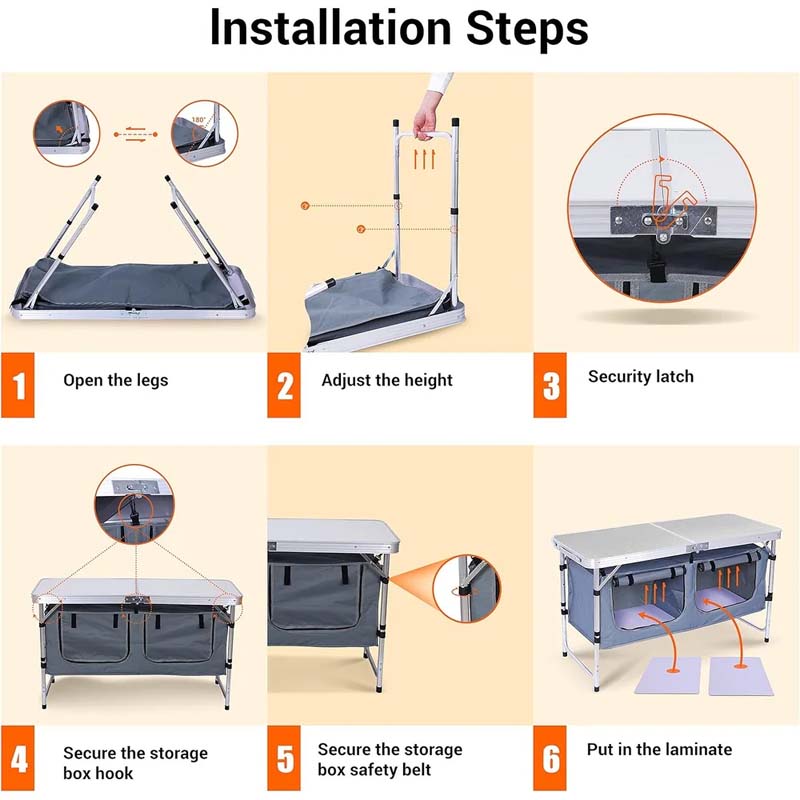 Installation Steps

180°

1 Open the legs

2 Adjust the height

3 Security latch

4 Secure the storage box hook

5 Secure the storage box safety belt

6 Put in the laminate