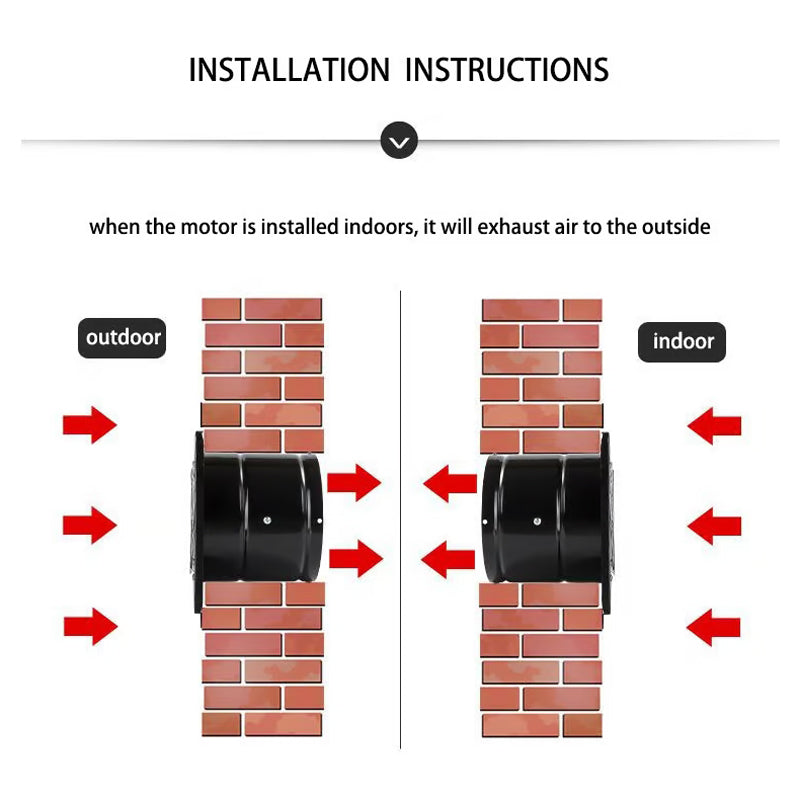 INSTALLATION INSTRUCTIONS

when the motor is installed indoors, it will exhaust air to the outside

outdoor

indoor