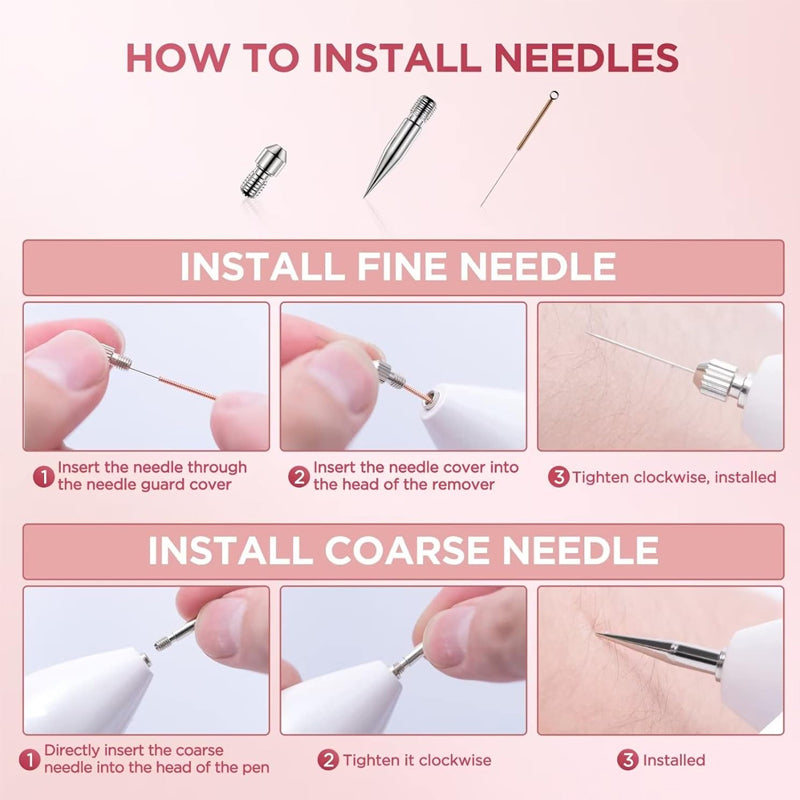 HOW TO INSTALL NEEDLES

INSTALL FINE NEEDLE

1 Insert the needle through the needle guard cover

2 Insert the needle cover into the head of the remover

3 Tighten clockwise, installed

INSTALL COARSE NEEDLE

1 Directly insert the coarse needle into the head of the pen

2 Tighten it clockwise

3 Installed