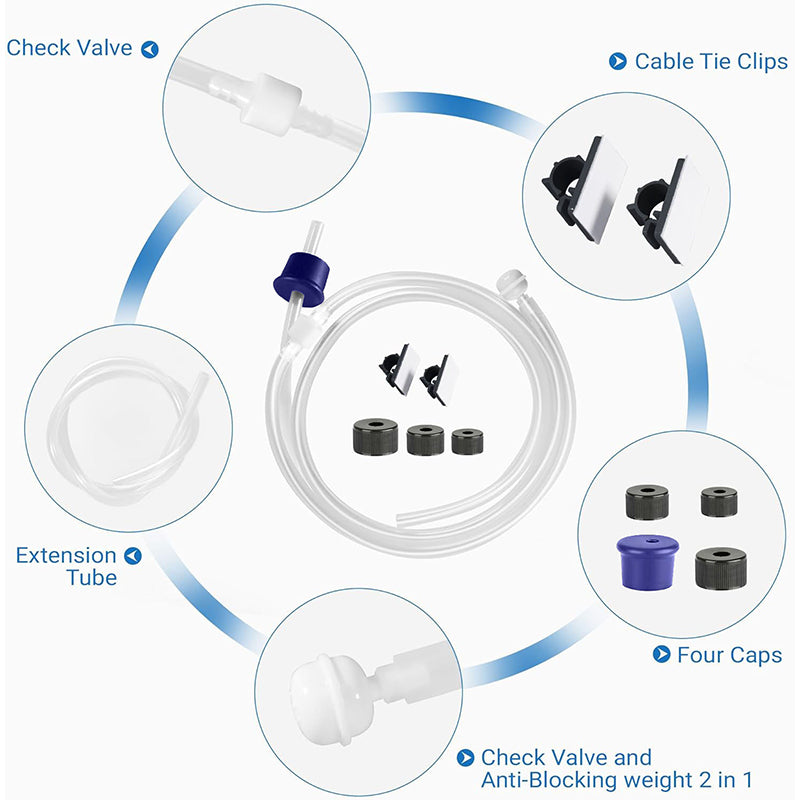 Check Valve

Cable Tie Clips

Extension Tube

Four Caps

Check Valve and Anti-Blocking weight 2 in 1