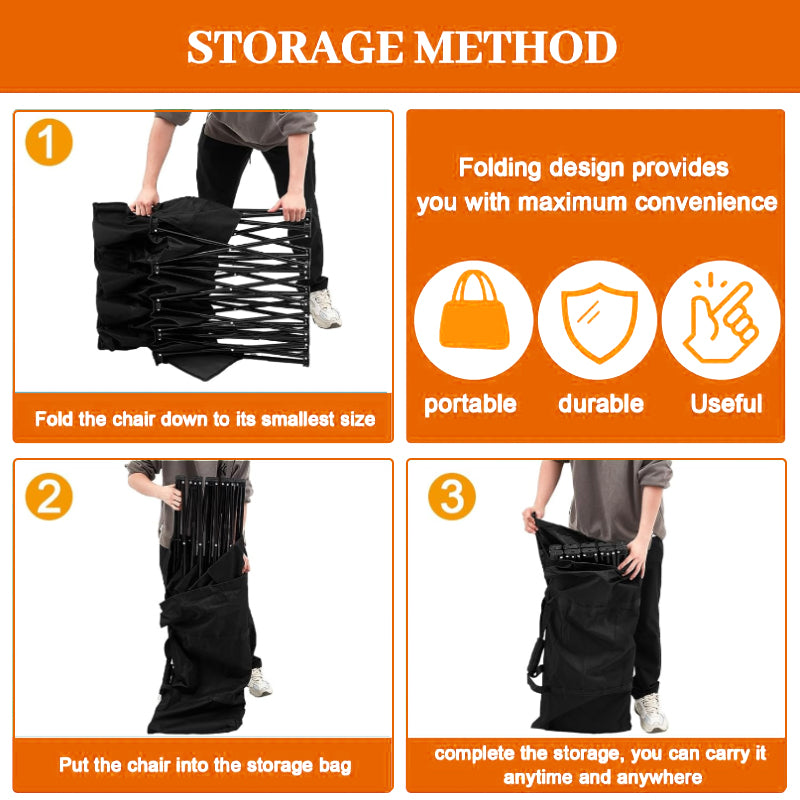 STORAGE METHOD

1

Fold the chair down to its smallest size

Folding design provides you with maximum convenience

portable

durable

Useful

2

Put the chair into the storage bag

3

complete the storage, you can carry it anytime and anywhere