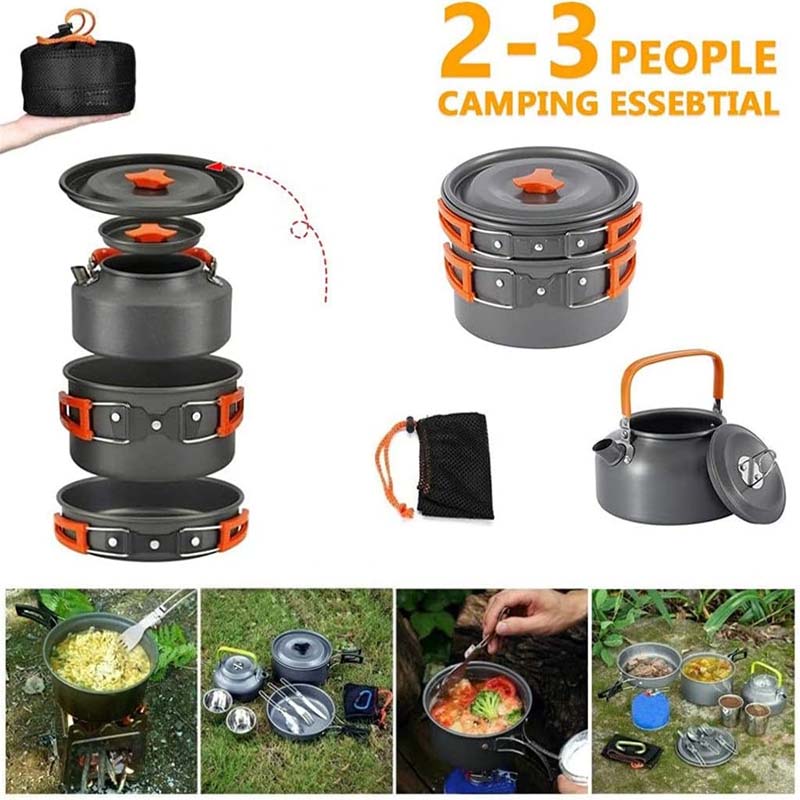 2-3 PEOPLE
CAMPING ESSEBTIAL