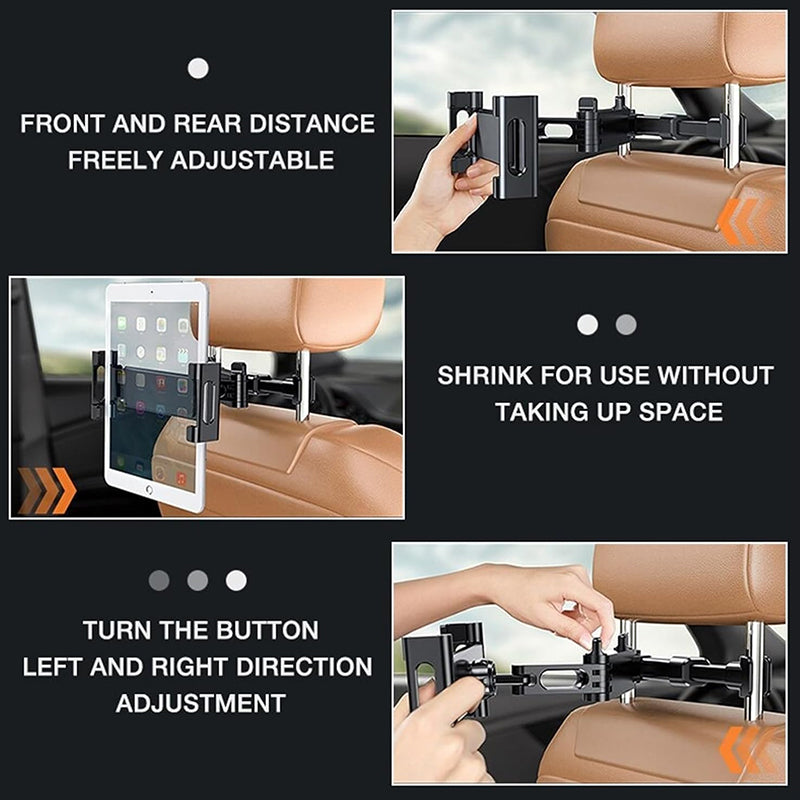 FRONT AND REAR DISTANCE FREELY ADJUSTABLE

SHRINK FOR USE WITHOUT TAKING UP SPACE

TURN THE BUTTON LEFT AND RIGHT DIRECTION ADJUSTMENT