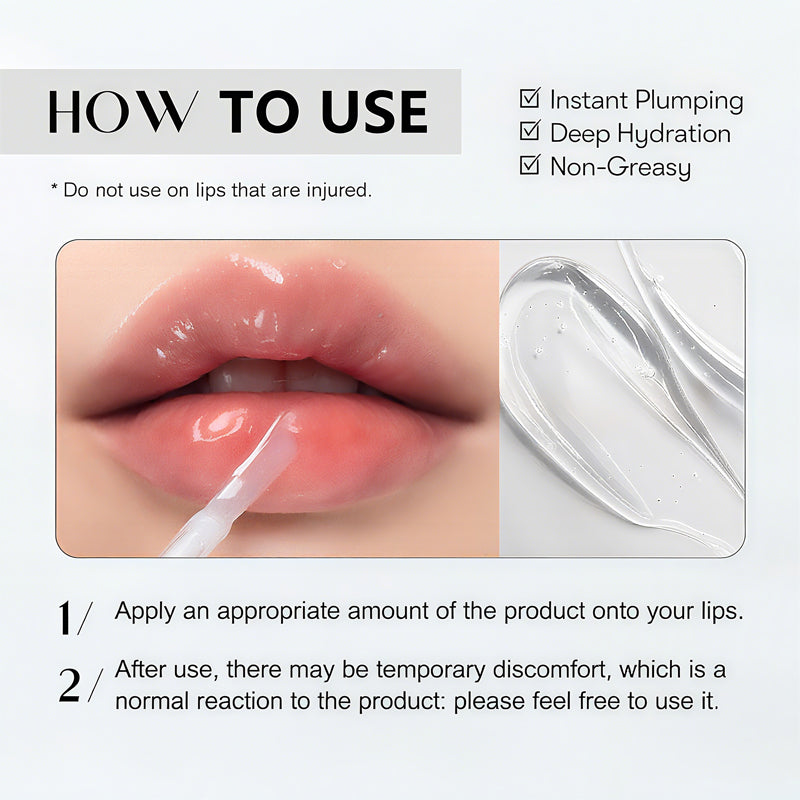 HOW TO USE

* Do not use on lips that are injured.

☑ Instant Plumping
☑ Deep Hydration
☑ Non-Greasy

1/ Apply an appropriate amount of the product onto your lips.

2/ After use, there may be temporary discomfort, which is a normal reaction to the product: please feel free to use it.