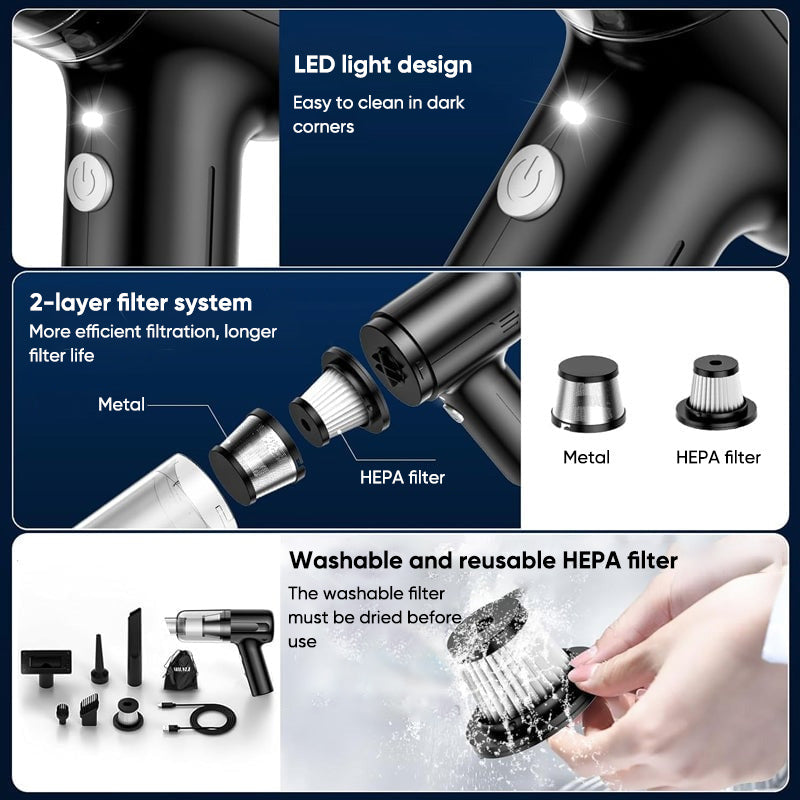 LED light design
Easy to clean in dark corners

2-layer filter system
More efficient filtration, longer filter life

Metal

HEPA filter

Metal

HEPA filter

Washable and reusable HEPA filter
The washable filter must be dried before use