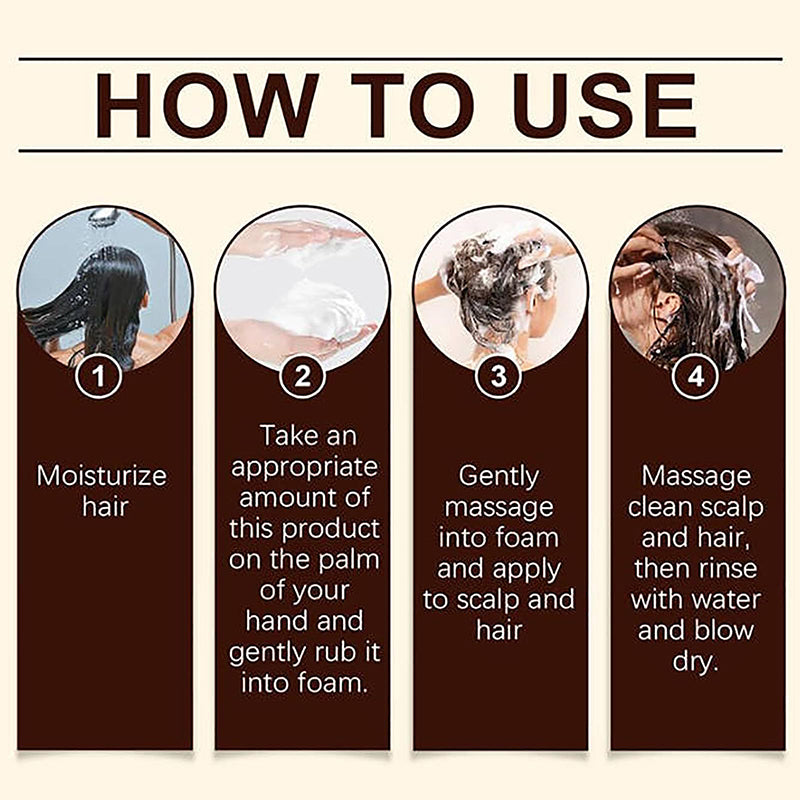 HOW TO USE

1

Moisturize hair

2

Take an appropriate amount of this product on the palm of your hand and gently rub it into foam.

3

Gently massage into foam and apply to scalp and hair

4

Massage clean scalp and hair, then rinse with water and blow dry.