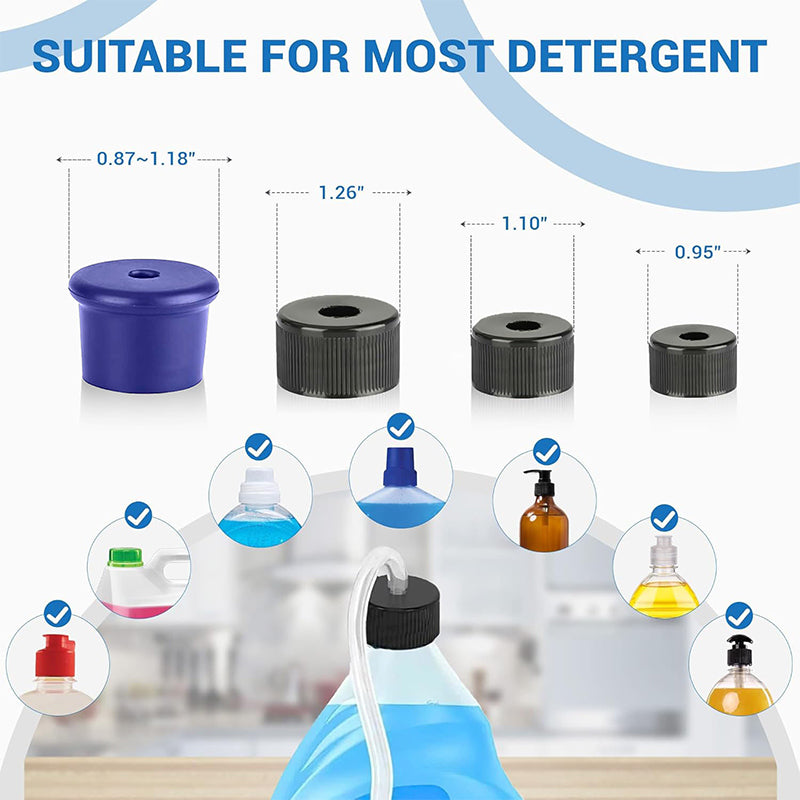 SUITABLE FOR MOST DETERGENT

0.87~1.18"

1.26"

1.10"

0.95"