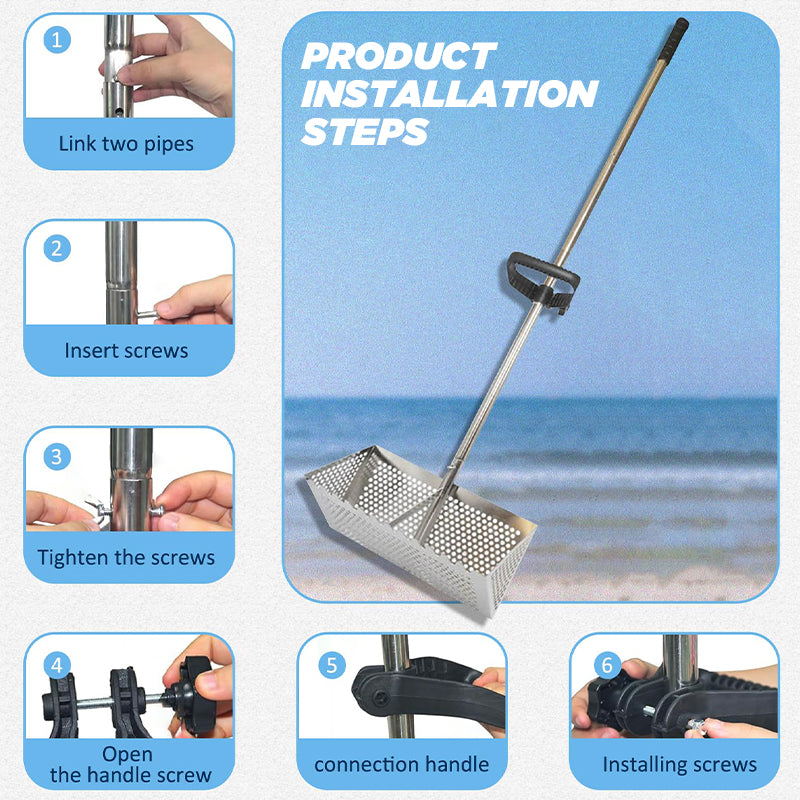 PRODUCT INSTALLATION STEPS

1
Link two pipes

2
Insert screws

3
Tighten the screws

4
Open the handle screw

5
connection handle

6
Installing screws