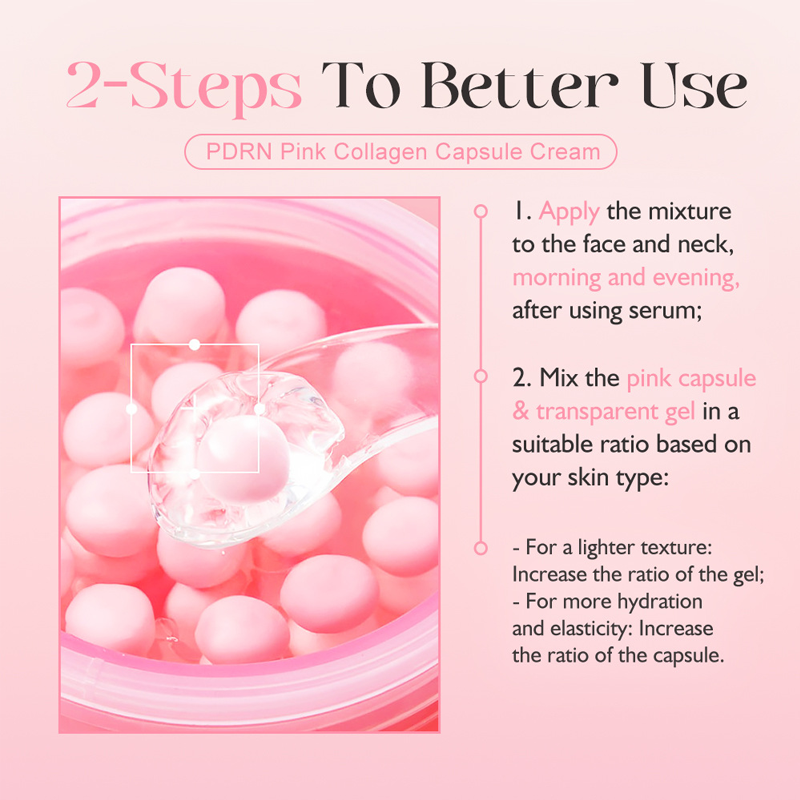 2-Steps To Better Use

PDRN Pink Collagen Capsule Cream

1. Apply the mixture to the face and neck, morning and evening, after using serum;

2. Mix the pink capsule & transparent gel in a suitable ratio based on your skin type:

- For a lighter texture: Increase the ratio of the gel;
- For more hydration and elasticity: Increase the ratio of the capsule.