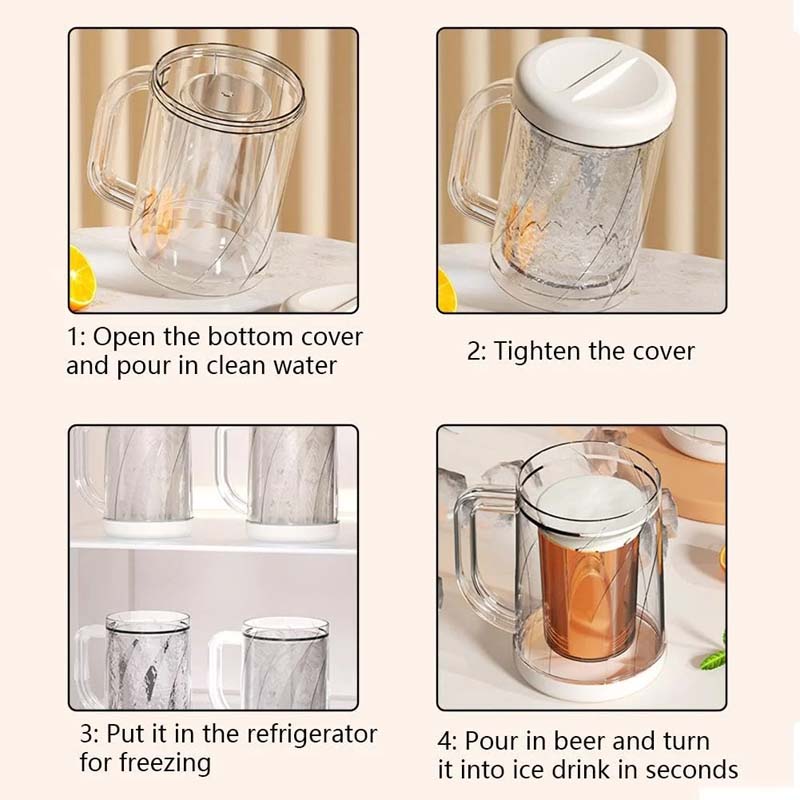 1: Open the bottom cover and pour in clean water

2: Tighten the cover

3: Put it in the refrigerator for freezing

4: Pour in beer and turn it into ice drink in seconds