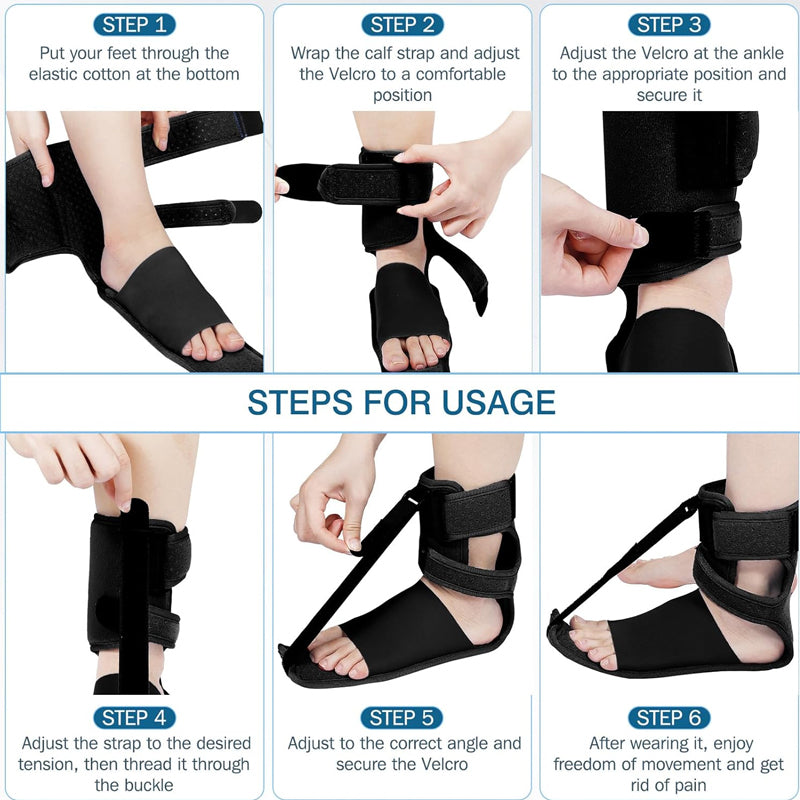 STEP 1
Put your feet through the elastic cotton at the bottom

STEP 2
Wrap the calf strap and adjust the Velcro to a comfortable position

STEP 3
Adjust the Velcro at the ankle to the appropriate position and secure it

STEPS FOR USAGE

STEP 4
Adjust the strap to the desired tension, then thread it through the buckle

STEP 5
Adjust to the correct angle and secure the Velcro

STEP 6
After wearing it, enjoy freedom of movement and get rid of pain