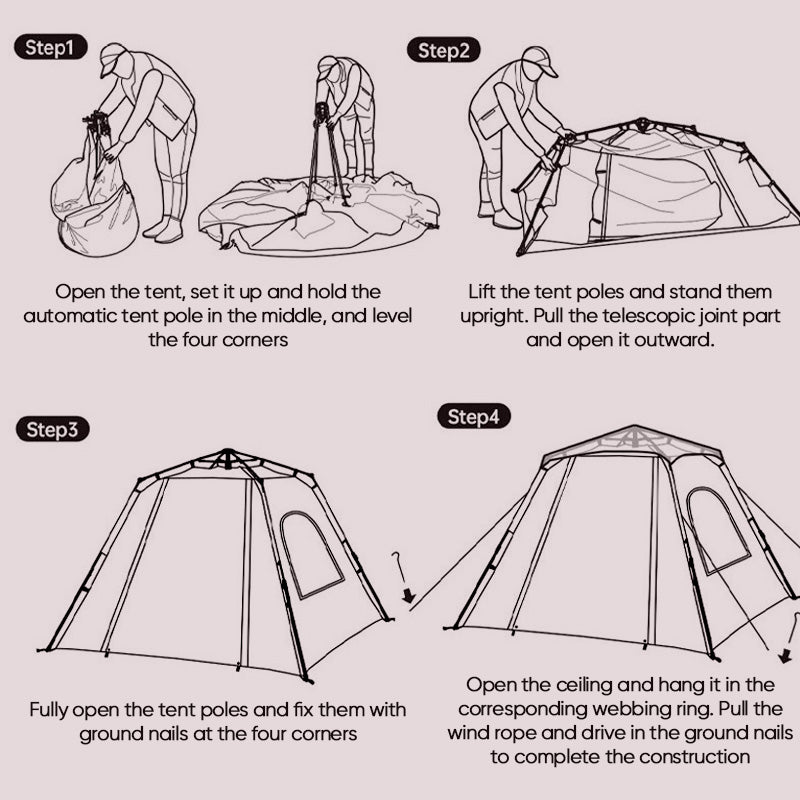 Step1

Open the tent, set it up and hold the automatic tent pole in the middle, and level the four corners

Step2

Lift the tent poles and stand them upright. Pull the telescopic joint part and open it outward.

Step3

Fully open the tent poles and fix them with ground nails at the four corners

Step4

Open the ceiling and hang it in the corresponding webbing ring. Pull the wind rope and drive in the ground nails to complete the construction