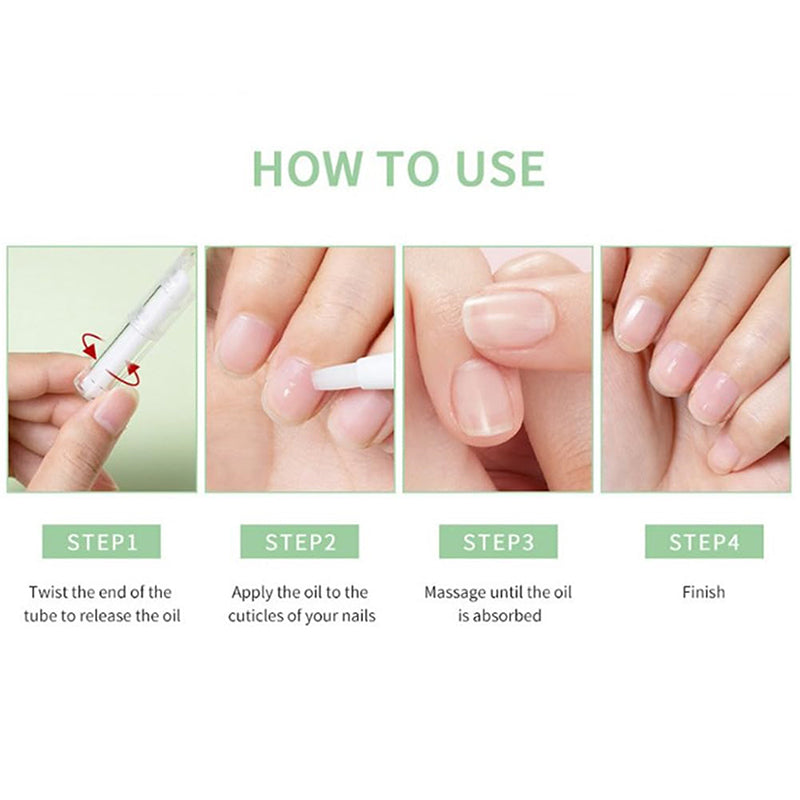 HOW TO USE

STEP1

Twist the end of the tube to release the oil

STEP2

Apply the oil to the cuticles of your nails

STEP3

Massage until the oil is absorbed

STEP4

Finish