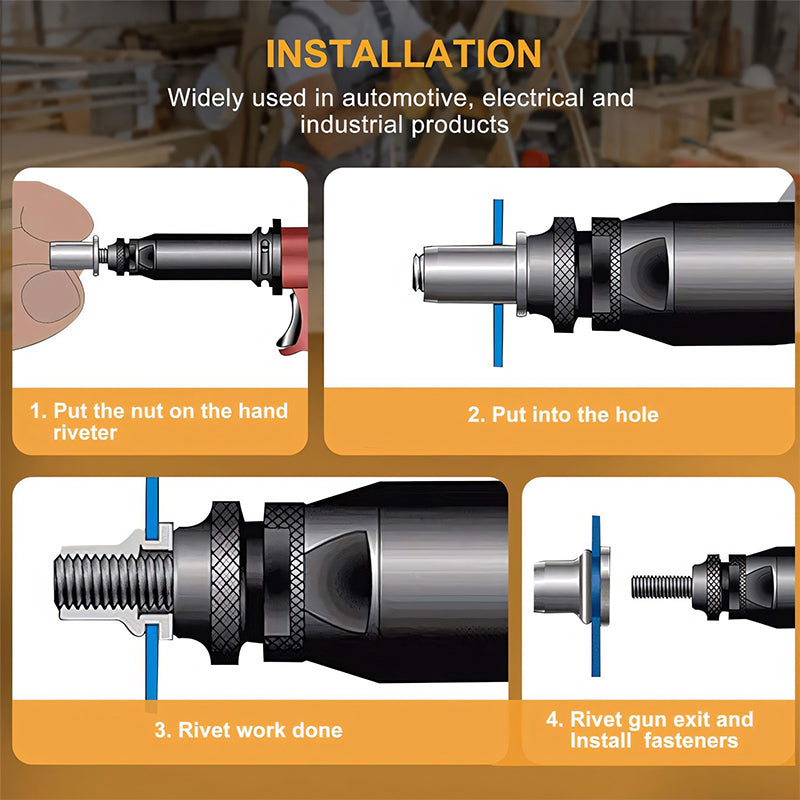 INSTALLATION

Widely used in automotive, electrical and industrial products

1. Put the nut on the hand riveter

2. Put into the hole

3. Rivet work done

4. Rivet gun exit and Install fasteners