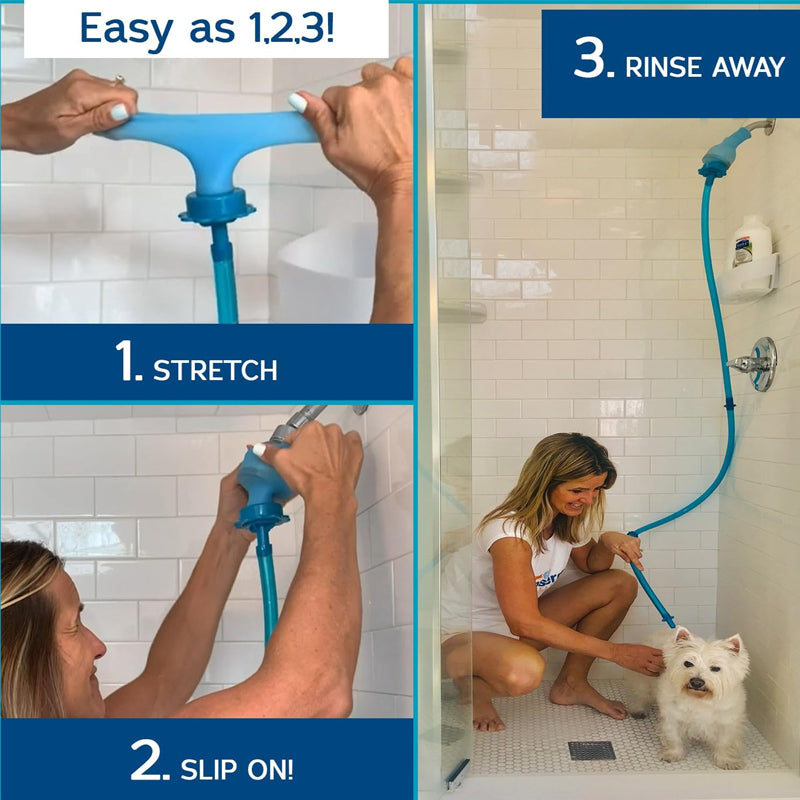 Easy as 1,2,3!

1. STRETCH

2. SLIP ON!

3. RINSE AWAY