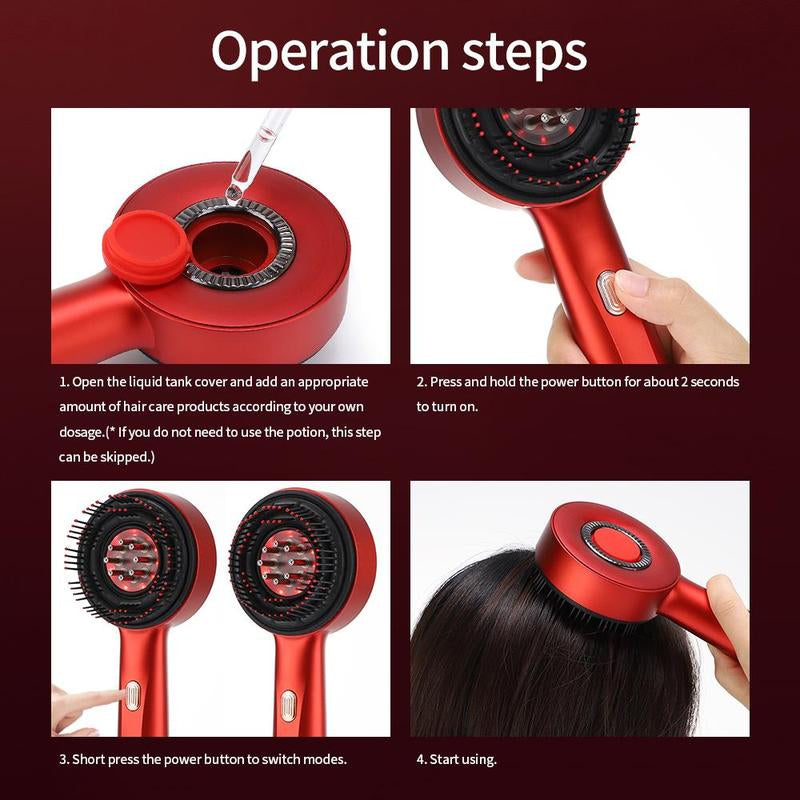 Operation steps

1. Open the liquid tank cover and add an appropriate amount of hair care products according to your own dosage.(* If you do not need to use the potion, this step can be skipped.)

2. Press and hold the power button for about 2 seconds to turn on.

3. Short press the power button to switch modes.

4. Start using.