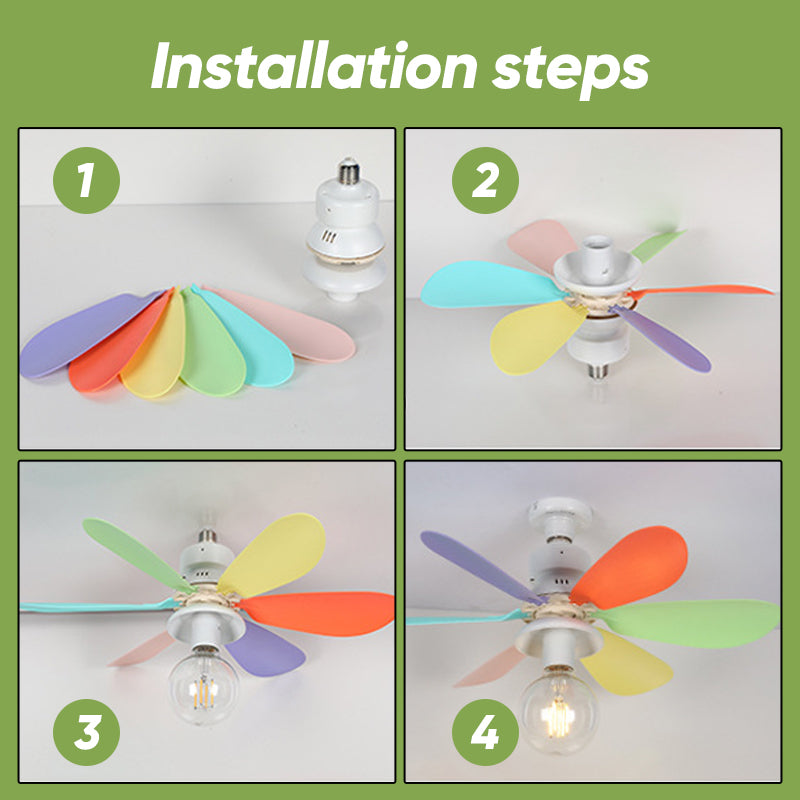 Installation steps

1

2

3

4