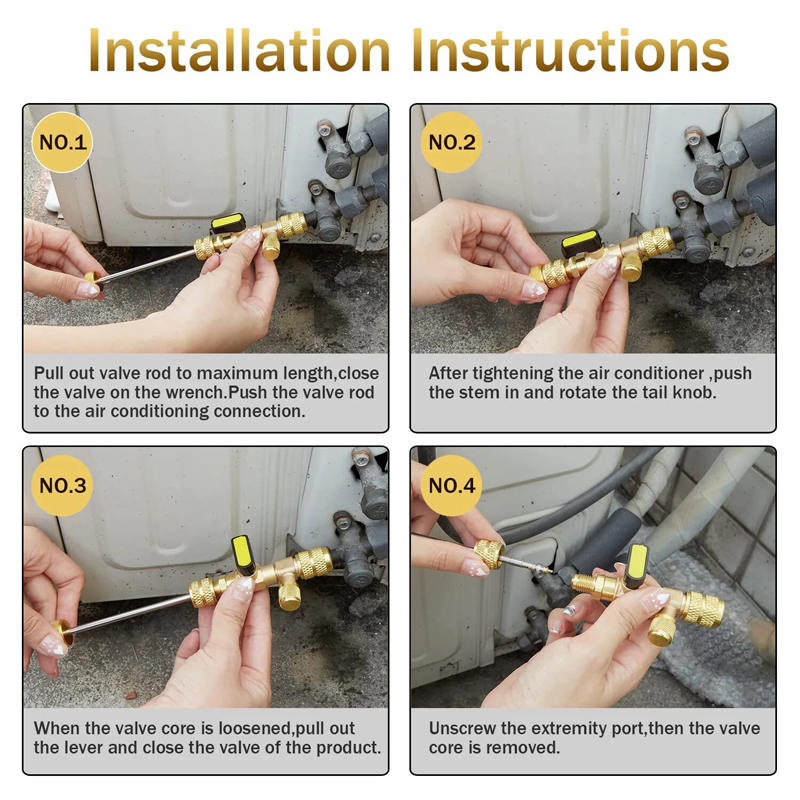 Installation Instructions

NO.1

Pull out valve rod to maximum length,close the valve on the wrench.Push the valve rod to the air conditioning connection.

NO.2

After tightening the air conditioner ,push the stem in and rotate the tail knob.

NO.3

When the valve core is loosened,pull out the lever and close the valve of the product.

NO.4

Unscrew the extremity port,then the valve core is removed.