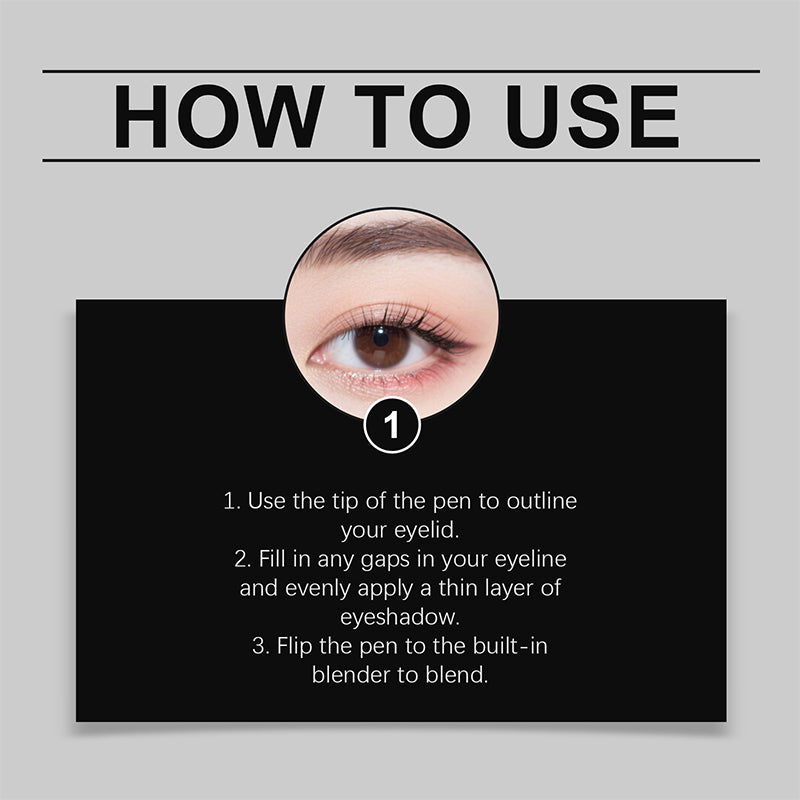 HOW TO USE

1

1. Use the tip of the pen to outline your eyelid.
2. Fill in any gaps in your eyeline and evenly apply a thin layer of eyeshadow.
3. Flip the pen to the built-in blender to blend.