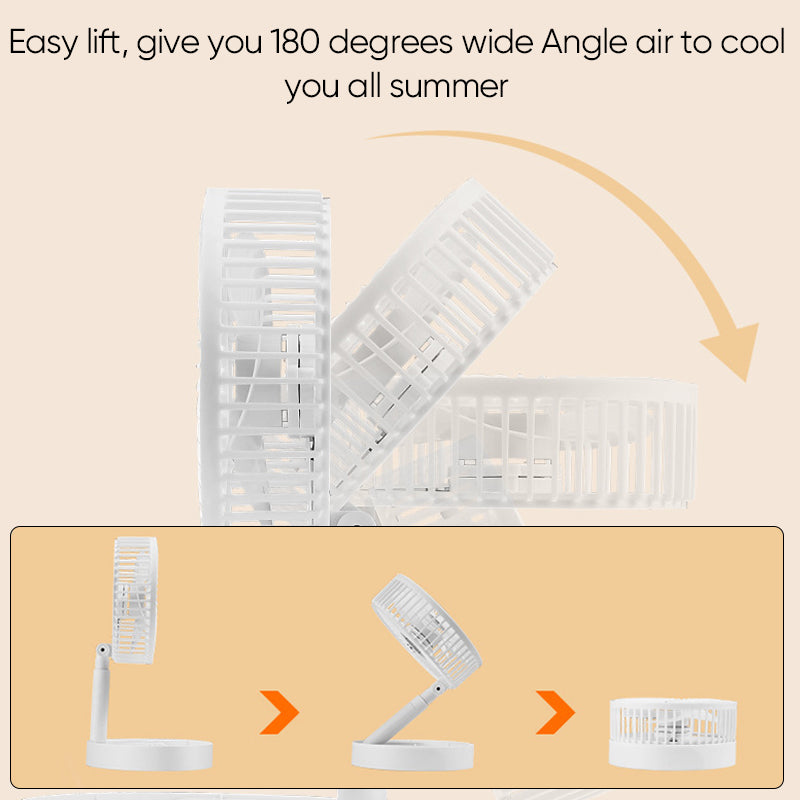 Easy lift, give you 180 degrees wide Angle air to cool you all summer