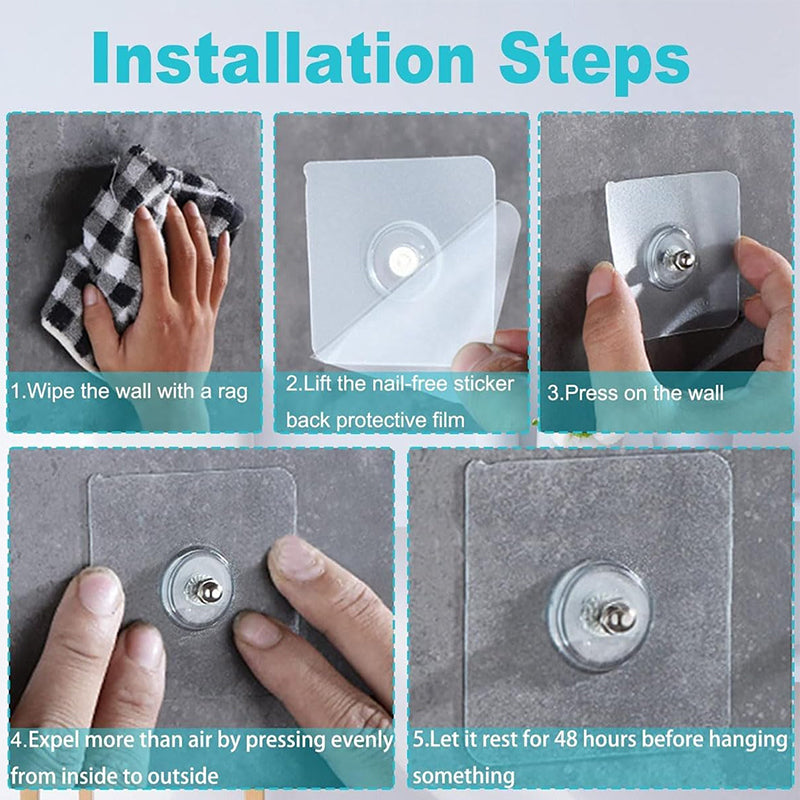 Installation Steps

1.Wipe the wall with a rag

2.Lift the nail-free sticker back protective film

3.Press on the wall

4.Expel more than air by pressing evenly from inside to outside

5.Let it rest for 48 hours before hanging something