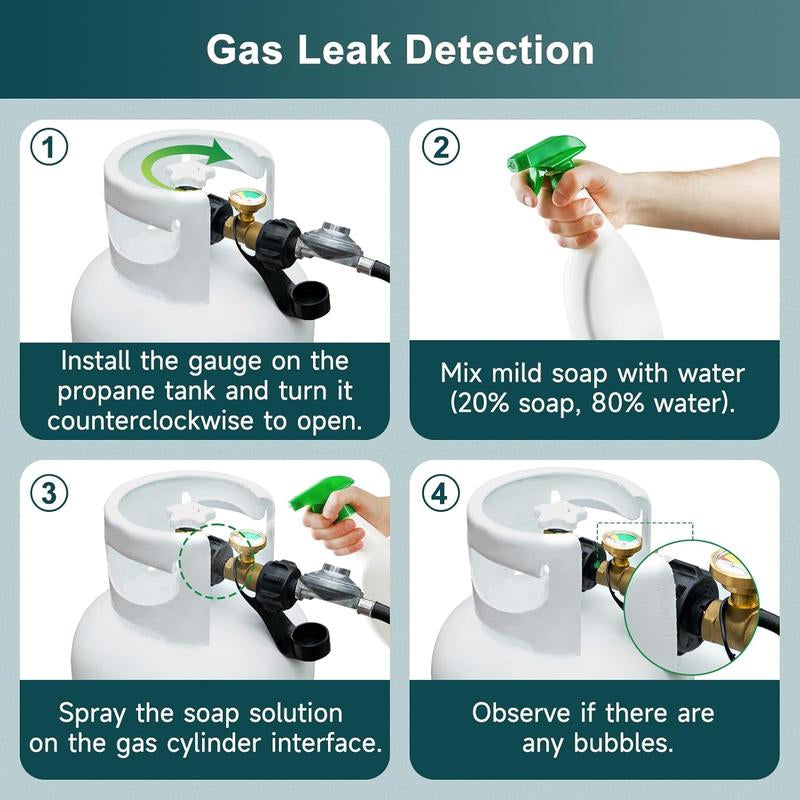 Gas Leak Detection

1

Install the gauge on the propane tank and turn it counterclockwise to open.

2

Mix mild soap with water (20% soap, 80% water).

3

Spray the soap solution on the gas cylinder interface.

4

Observe if there are any bubbles.