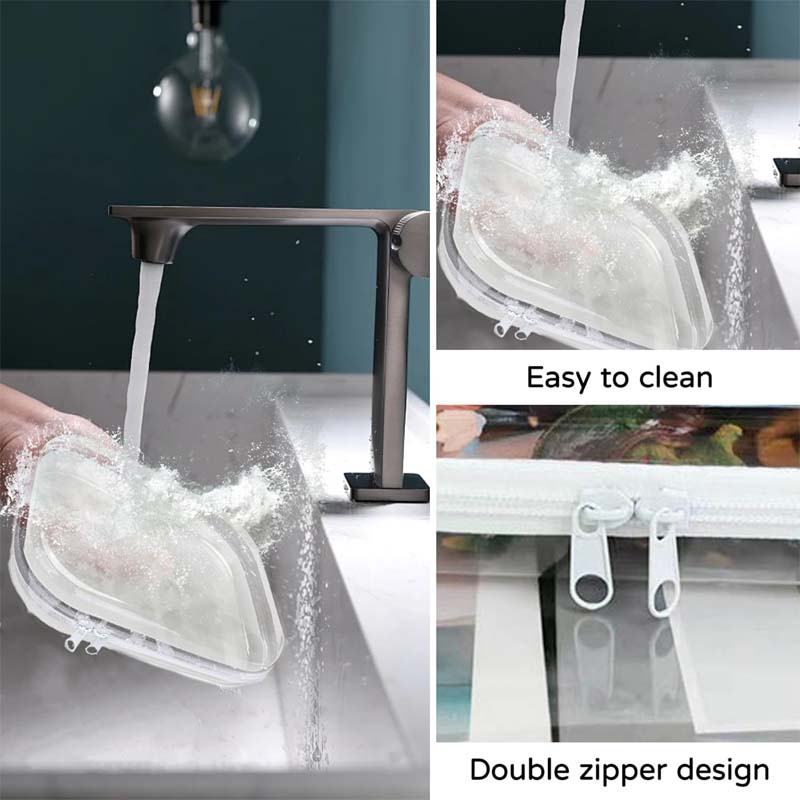 Easy to clean

Double zipper design