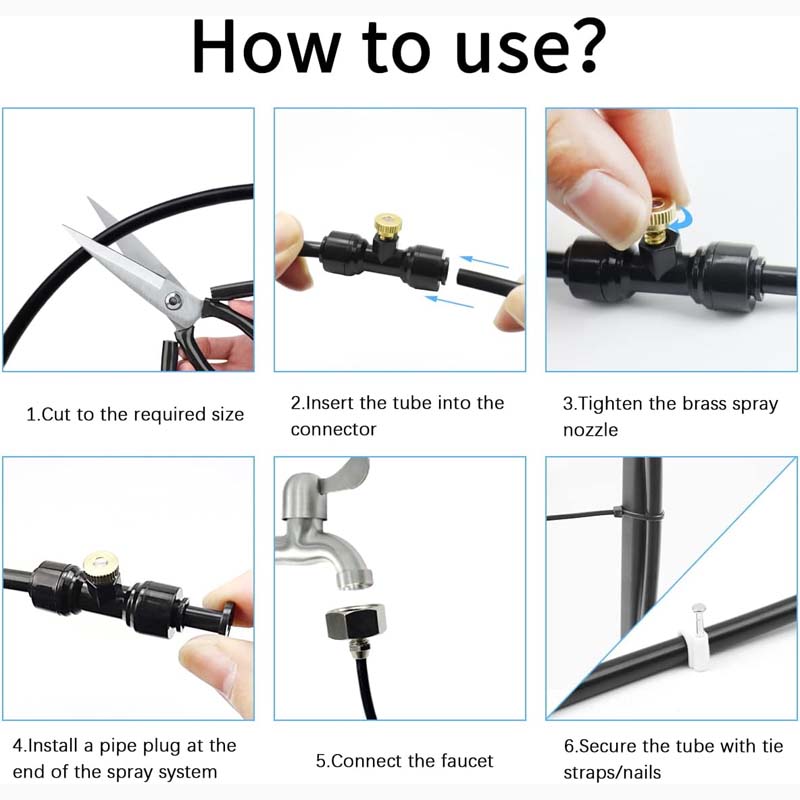 How to use?

1.Cut to the required size

2.Insert the tube into the connector

3.Tighten the brass spray nozzle

4.Install a pipe plug at the end of the spray system

5.Connect the faucet

6.Secure the tube with tie straps/nails