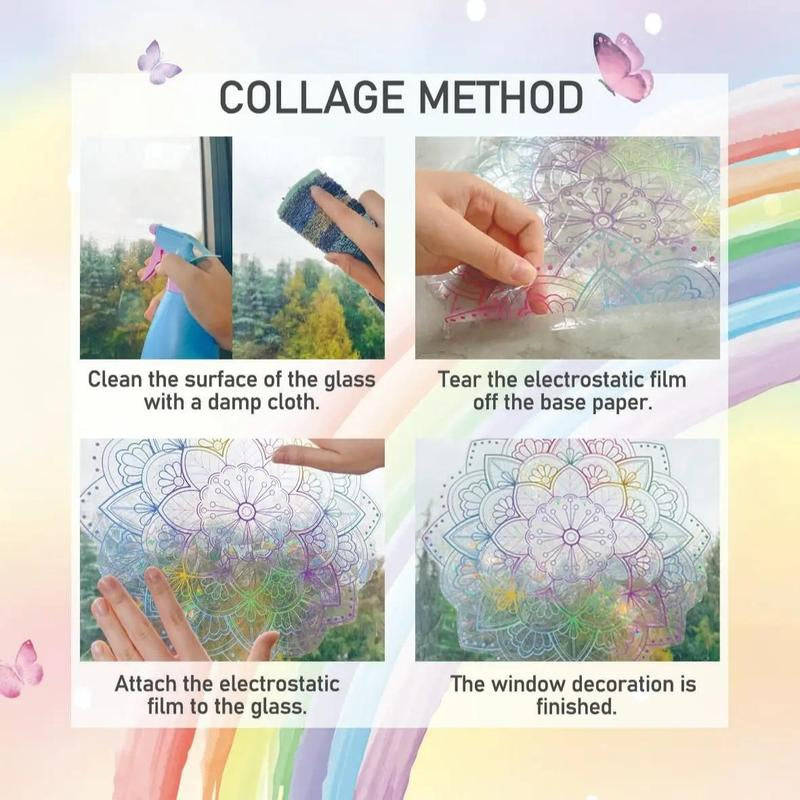 COLLAGE METHOD

Clean the surface of the glass with a damp cloth.

Tear the electrostatic film off the base paper.

Attach the electrostatic film to the glass.

The window decoration is finished.