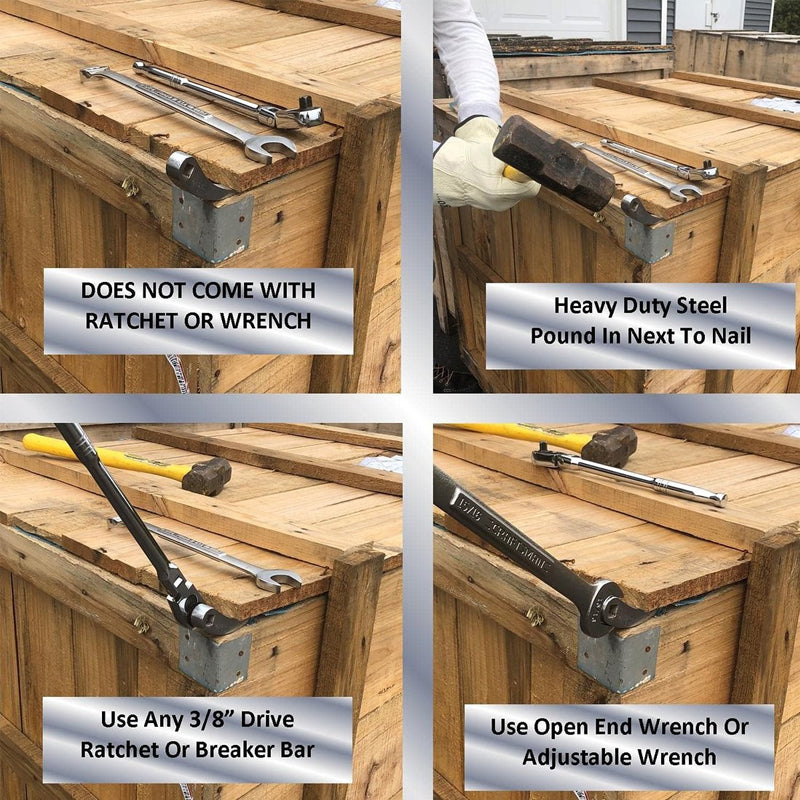 DOES NOT COME WITH RATCHET OR WRENCH

Heavy Duty Steel Pound In Next To Nail

Use Any 3/8" Drive Ratchet Or Breaker Bar

15/16 CRAFTSMAN

Use Open End Wrench Or Adjustable Wrench