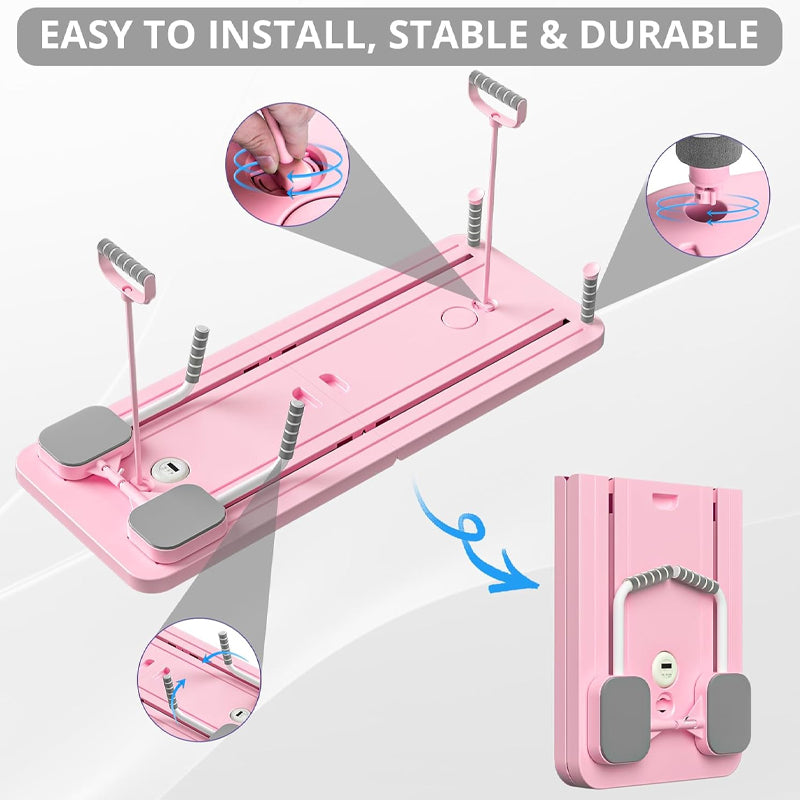 EASY TO INSTALL, STABLE & DURABLE