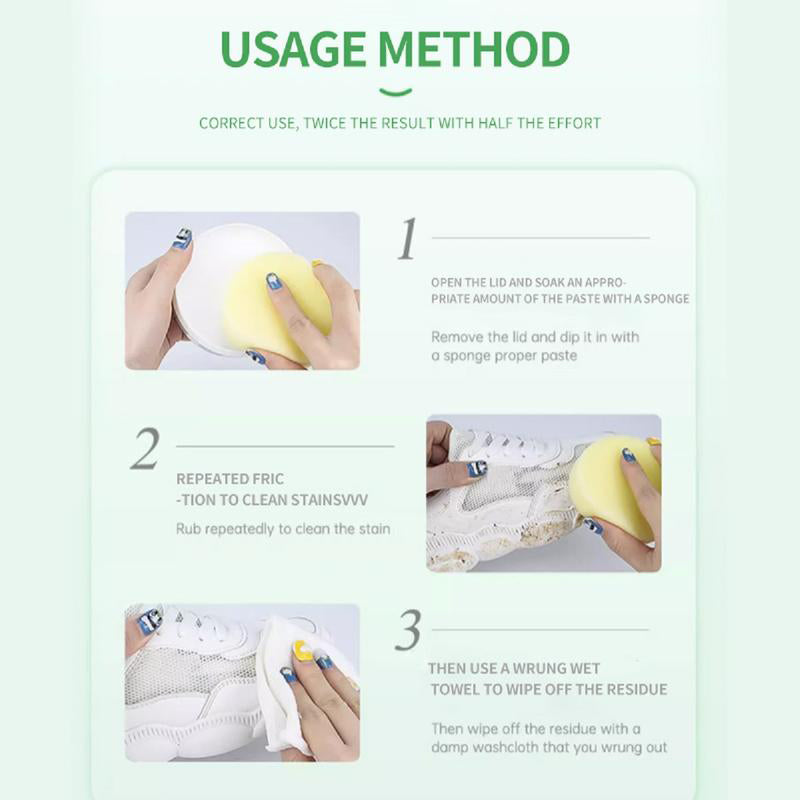 USAGE METHOD

CORRECT USE, TWICE THE RESULT WITH HALF THE EFFORT

1

OPEN THE LID AND SOAK AN APPROPRIATE AMOUNT OF THE PASTE WITH A SPONGE

Remove the lid and dip it in with a sponge proper paste

2

REPEATED FRIC -TION TO CLEAN STAINSVVV

Rub repeatedly to clean the stain

3

THEN USE A WRUNG WET TOWEL TO WIPE OFF THE RESIDUE

Then wipe off the residue with a damp washcloth that you wrung out