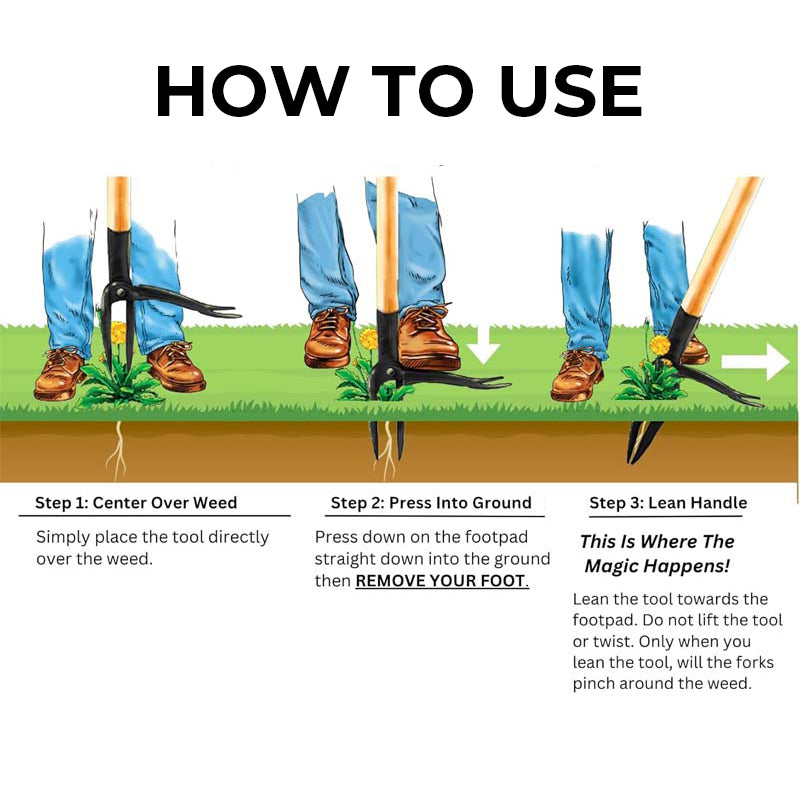 HOW TO USE

Step 1: Center Over Weed

Simply place the tool directly over the weed.

Step 2: Press Into Ground

Press down on the footpad straight down into the ground then REMOVE YOUR FOOT.

Step 3: Lean Handle

This Is Where The Magic Happens!

Lean the tool towards the footpad. Do not lift the tool or twist. Only when you lean the tool, will the forks pinch around the weed.