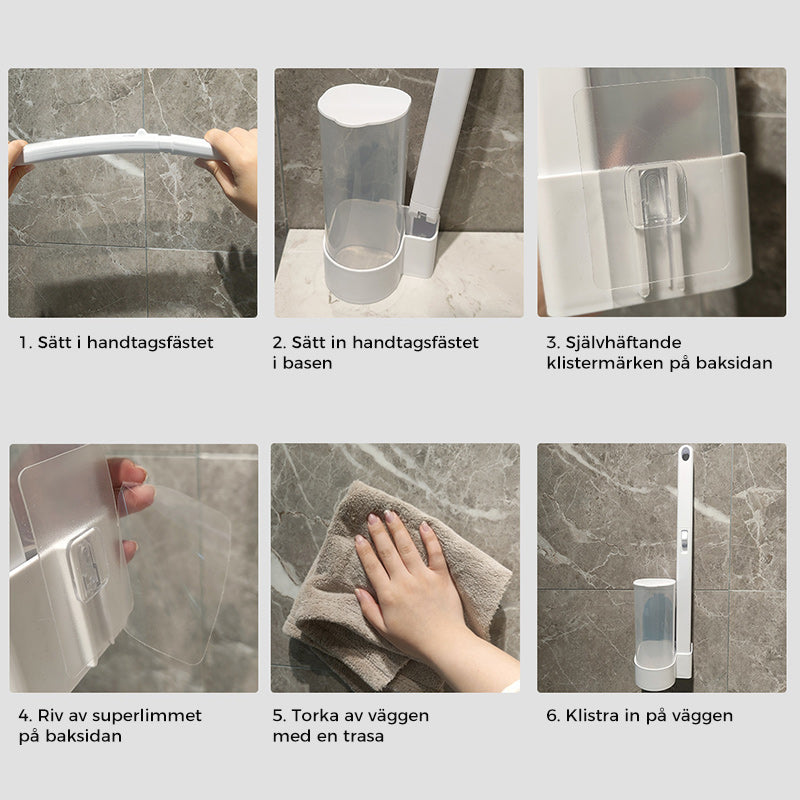 1. Sätt i handtagsfästet

2. Sätt in handtagsfästet i basen

3. Självhäftande klistermärken på baksidan

4. Riv av superlimmet på baksidan

5. Torka av väggen med en trasa

6. Klistra in på väggen