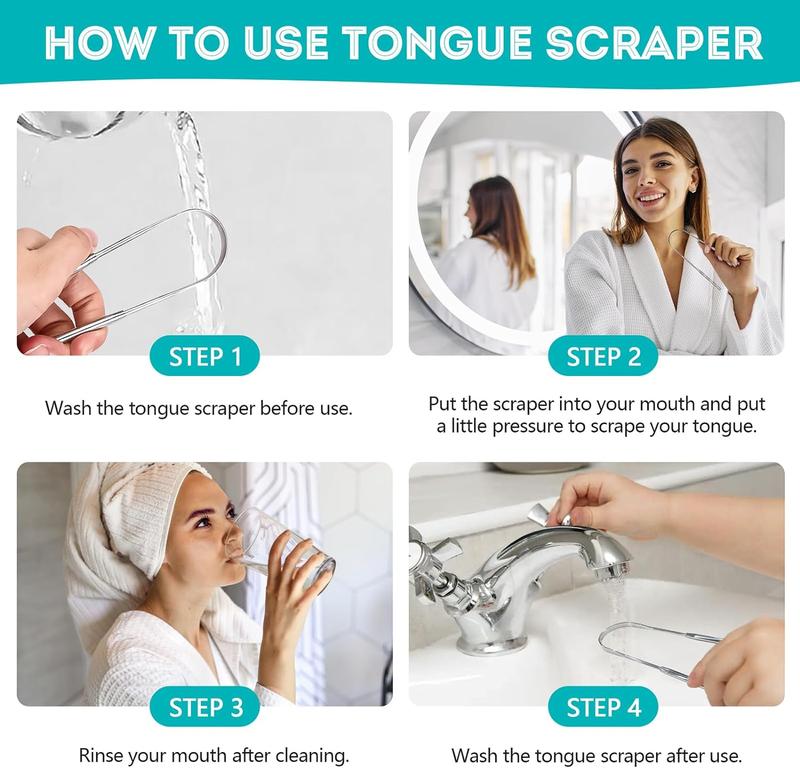 HOW TO USE TONGUE SCRAPER

STEP 1

Wash the tongue scraper before use.

STEP 2

Put the scraper into your mouth and put a little pressure to scrape your tongue.

STEP 3

Rinse your mouth after cleaning.

STEP 4

Wash the tongue scraper after use.