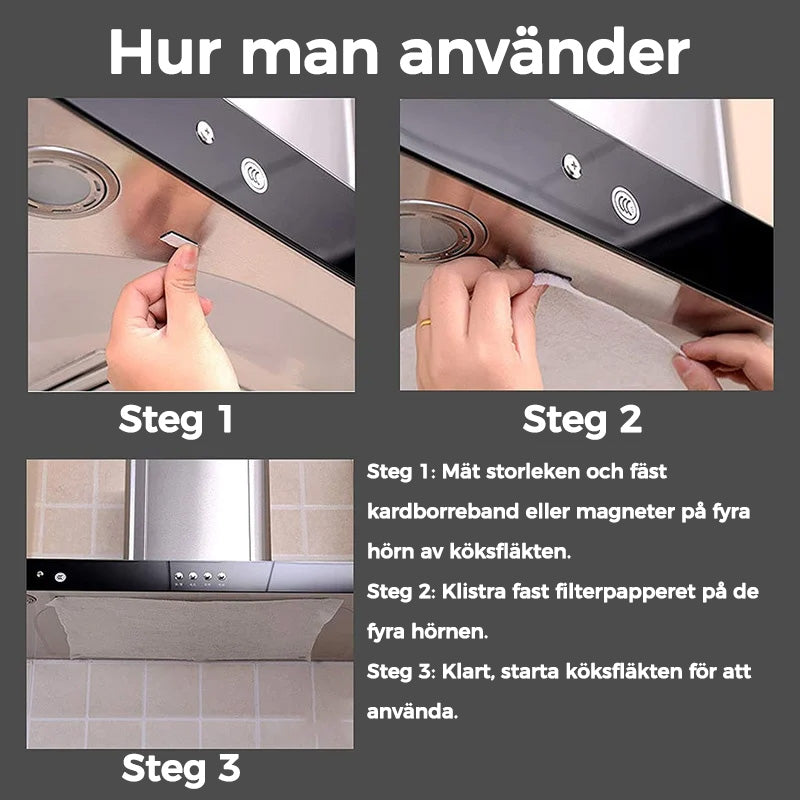 Hur man använder

Steg 1

Steg 2

Steg 3

Steg 1: Mät storleken och fäst kardborreband eller magneter på fyra hörn av köksfläkten.

Steg 2: Klistra fast filterpapperet på de fyra hörnen.

Steg 3: Klart, starta köksfläkten för att använda.