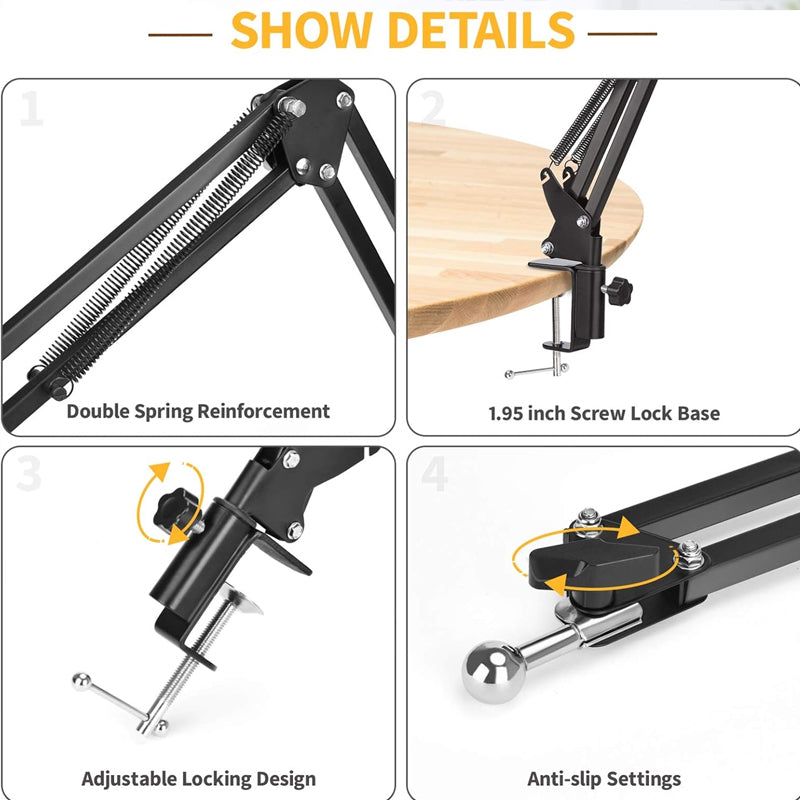 SHOW DETAILS

1

Double Spring Reinforcement

2

1.95 inch Screw Lock Base

3

Adjustable Locking Design

4

Anti-slip Settings