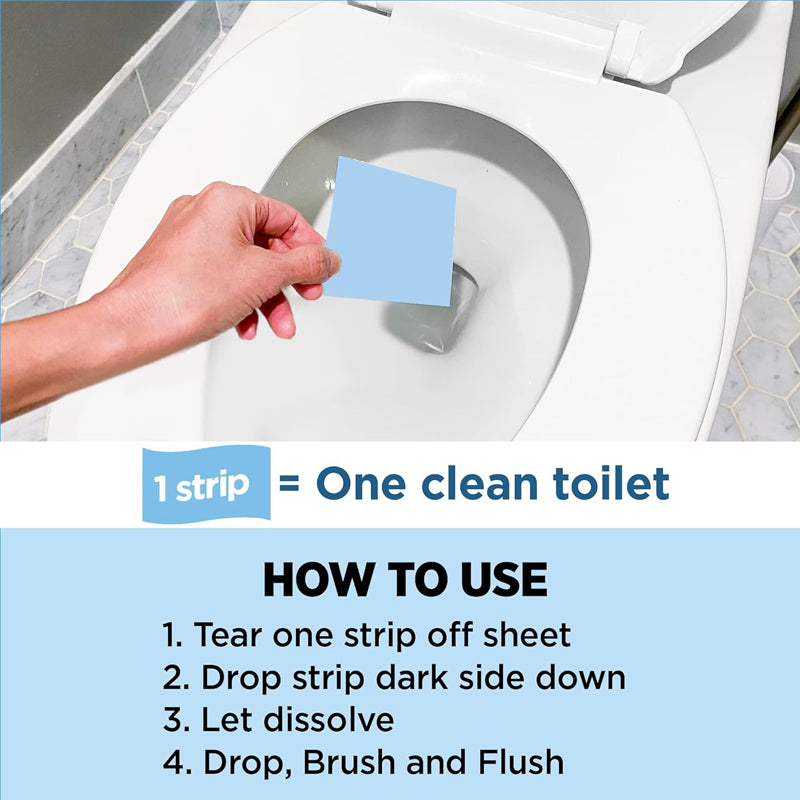 1 strip = One clean toilet

HOW TO USE

1. Tear one strip off sheet
2. Drop strip dark side down
3. Let dissolve
4. Drop, Brush and Flush