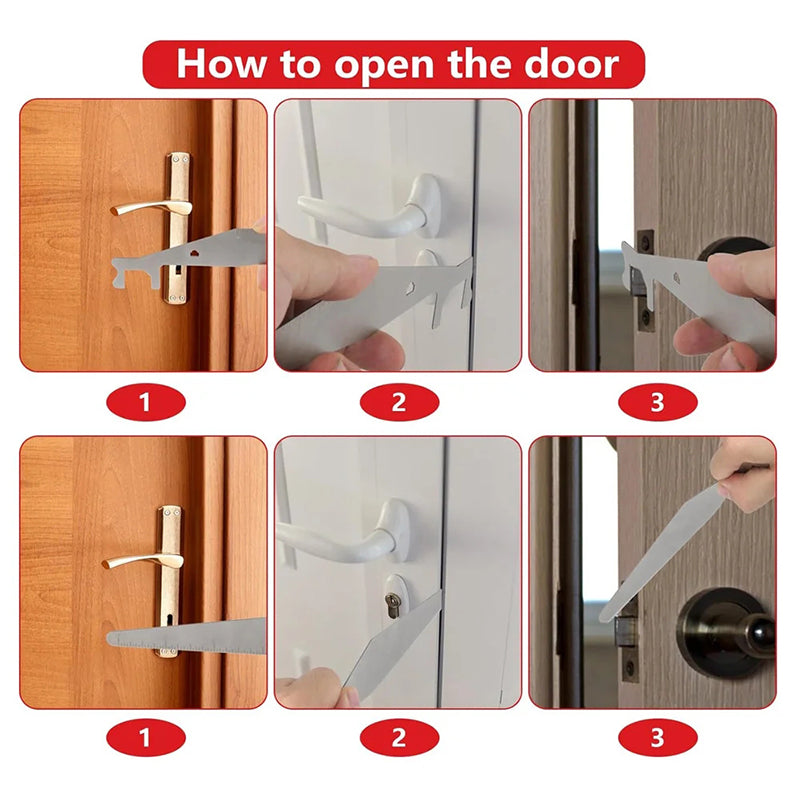 How to open the door

1

2

3

1

2

3