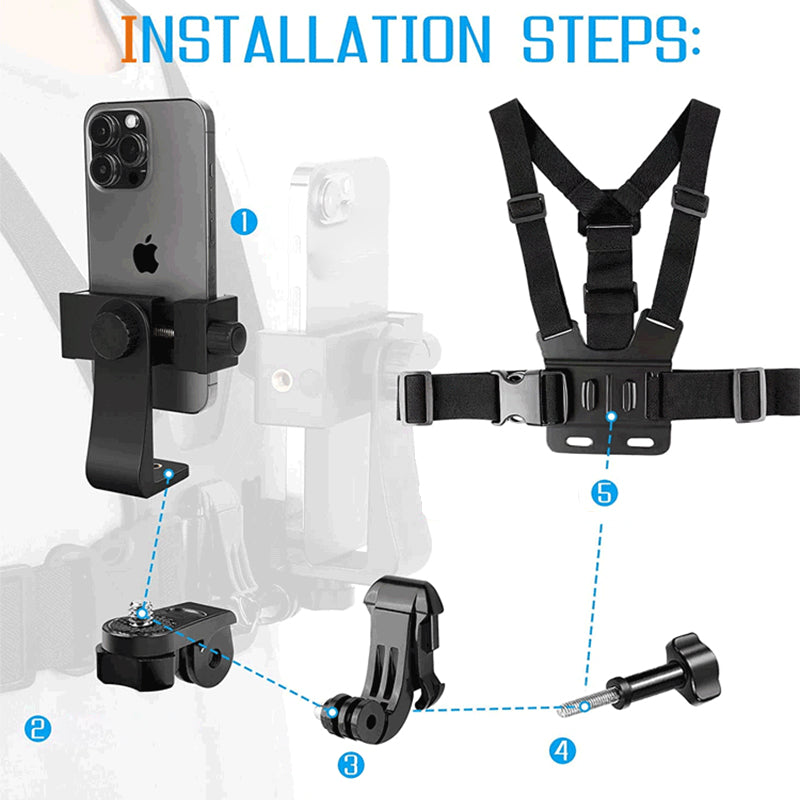 INSTALLATION STEPS:

1

5

2

3

4